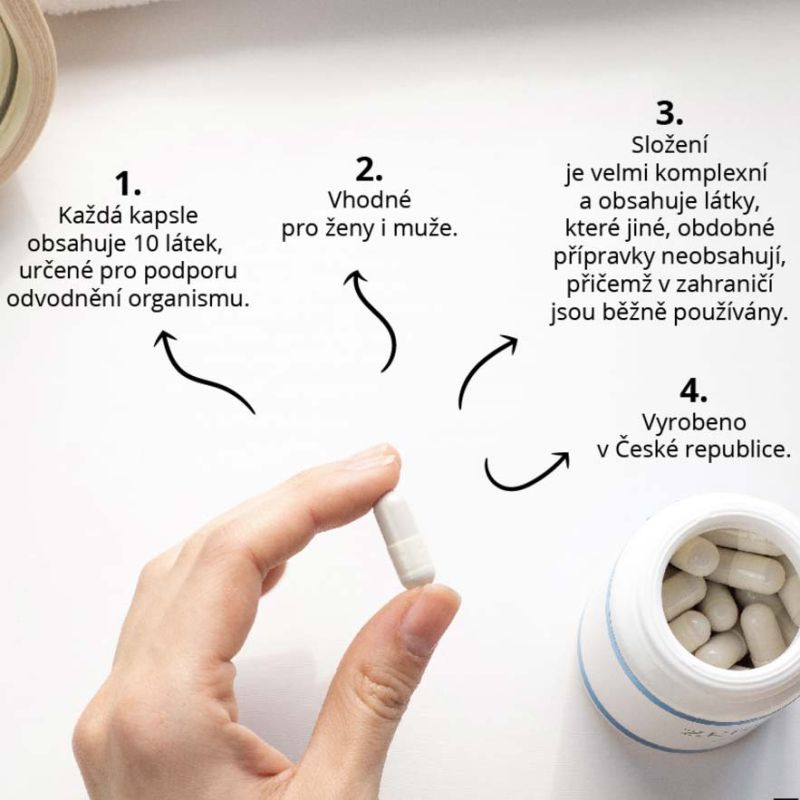 1.
Každá kapsle obsahuje 10 látek, určené pro podporu odvodnění organismu.

2.
Vhodné pro ženy i muže.

3.
Složení je velmi komplexní a obsahuje látky, které jiné, obdobné přípravky neobsahují, přičemž v zahraničí jsou běžně používány.

4.
Vyrobeno v České republice.